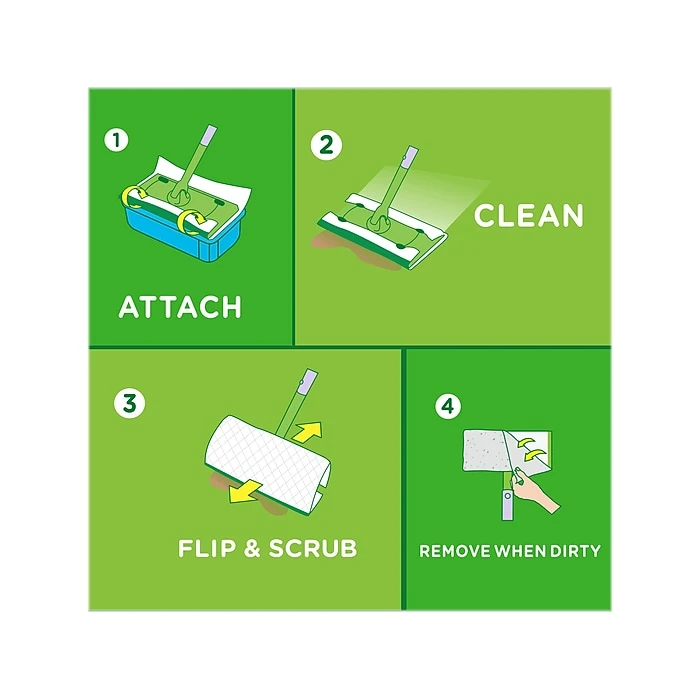 1
ATTACH

2
CLEAN

3
FLIP & SCRUB

4
REMOVE WHEN DIRTY