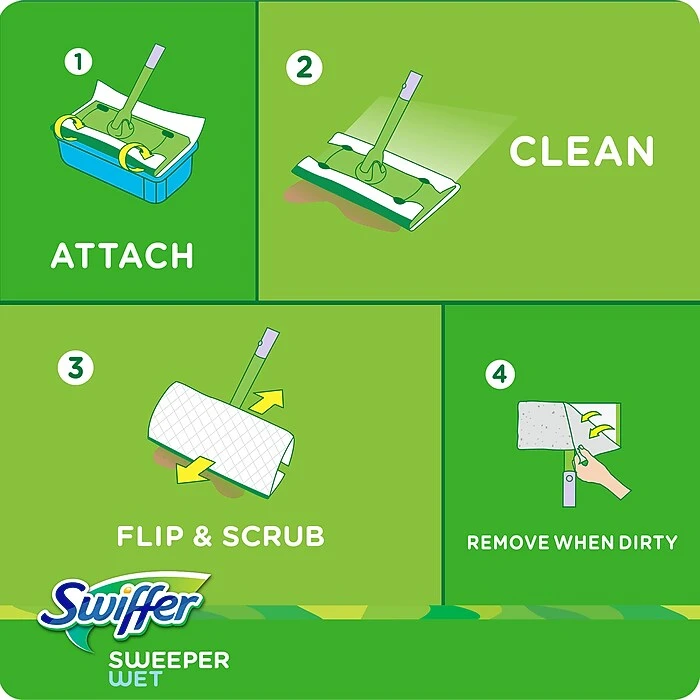 1
ATTACH

2
CLEAN

3
FLIP & SCRUB

4
REMOVE WHEN DIRTY

Swiffer
SWEEPER
WET