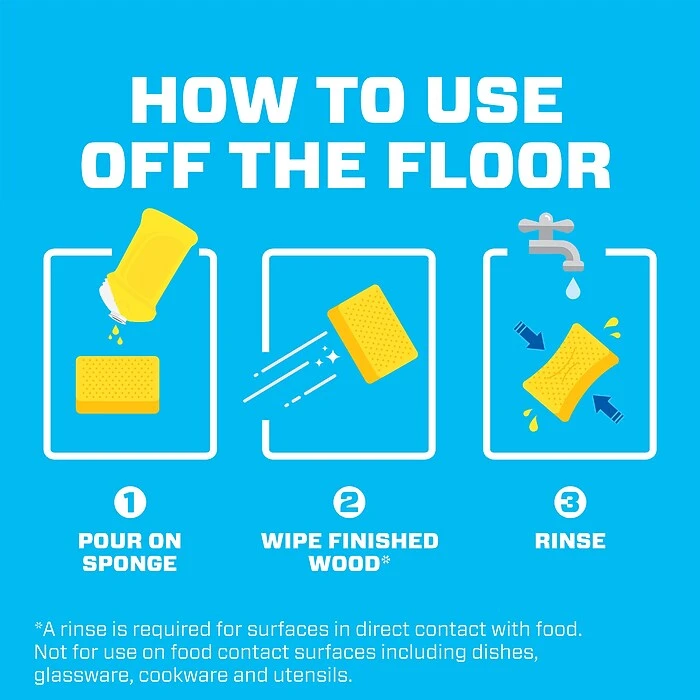 HOW TO USE OFF THE FLOOR

1
POUR ON SPONGE

2
WIPE FINISHED WOOD*

3
RINSE

*A rinse is required for surfaces in direct contact with food. Not for use on food contact surfaces including dishes, glassware, cookware and utensils.